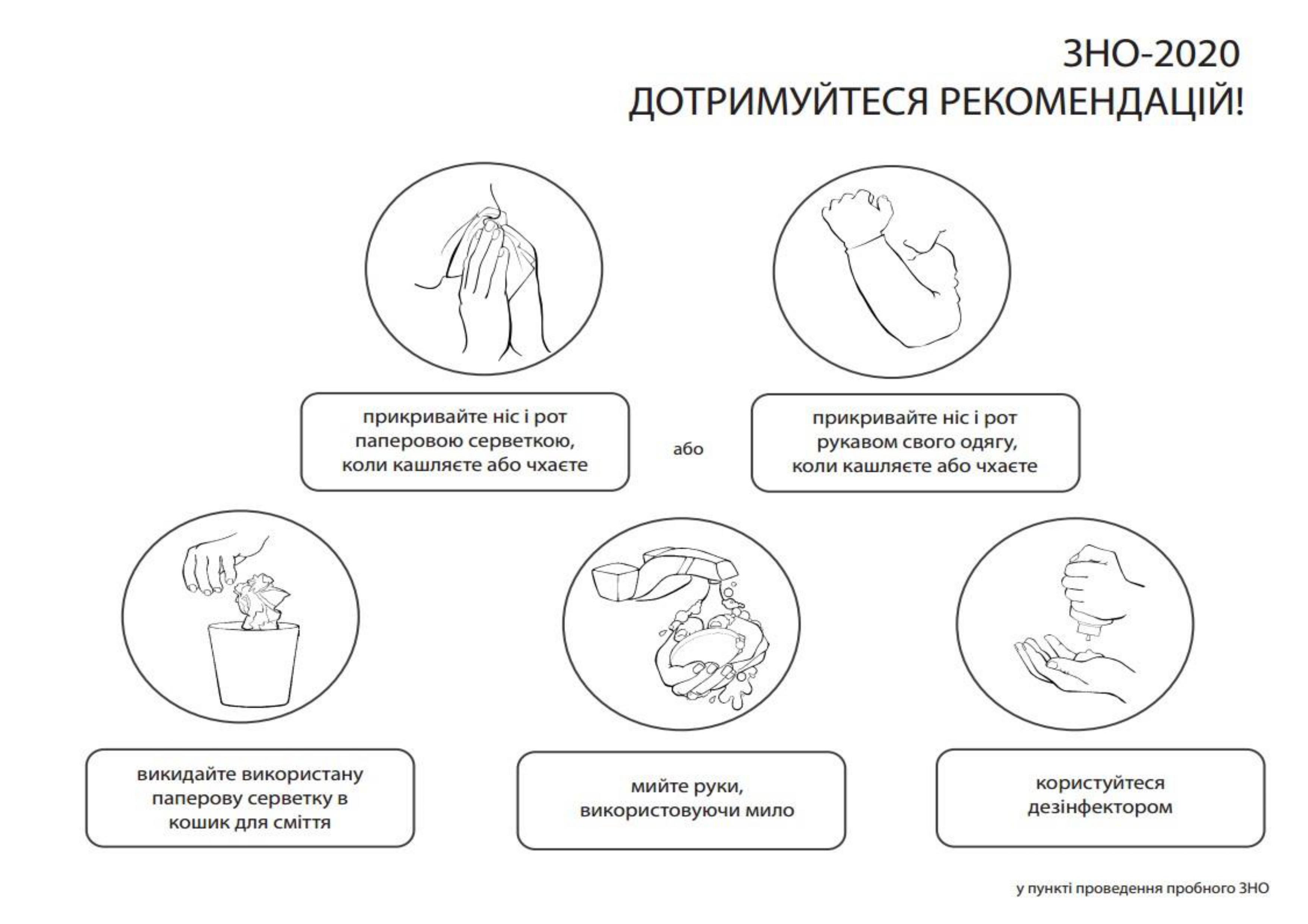 ЗНО-2020
ДОТРИМУЙТЕСЯ РЕКОМЕНДАЦІЙ!

прикривайте ніс і рот паперовою серветкою, коли кашляєте або чхаєте

або

прикривайте ніс і рот рукавом свого одягу, коли кашляєте або чхаєте

викидайте використану паперову серветку в кошик для сміття

мийте руки, використовуючи мило

користуйтеся дезінфектором

у пункті проведення пробного ЗНО